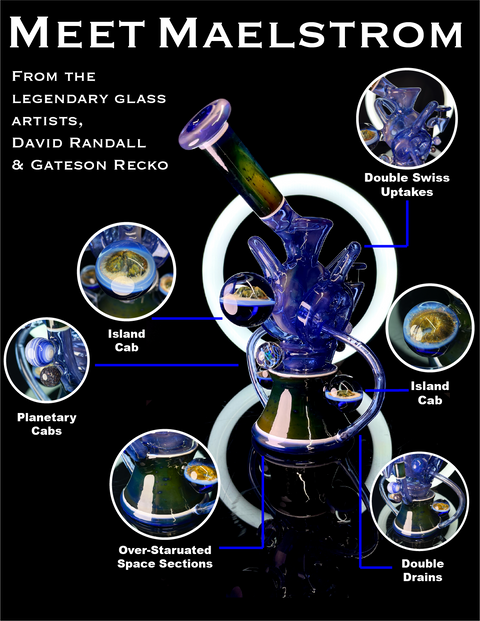 MEET MAELSTROM

FROM THE LEGENDARY GLASS ARTISTS, DAVID RANDALL & GATESON RECKO

Double Swiss Uptakes

Island Cab

Island Cab

Planetary Cabs

Over-Staruated Space Sections

Double Drains